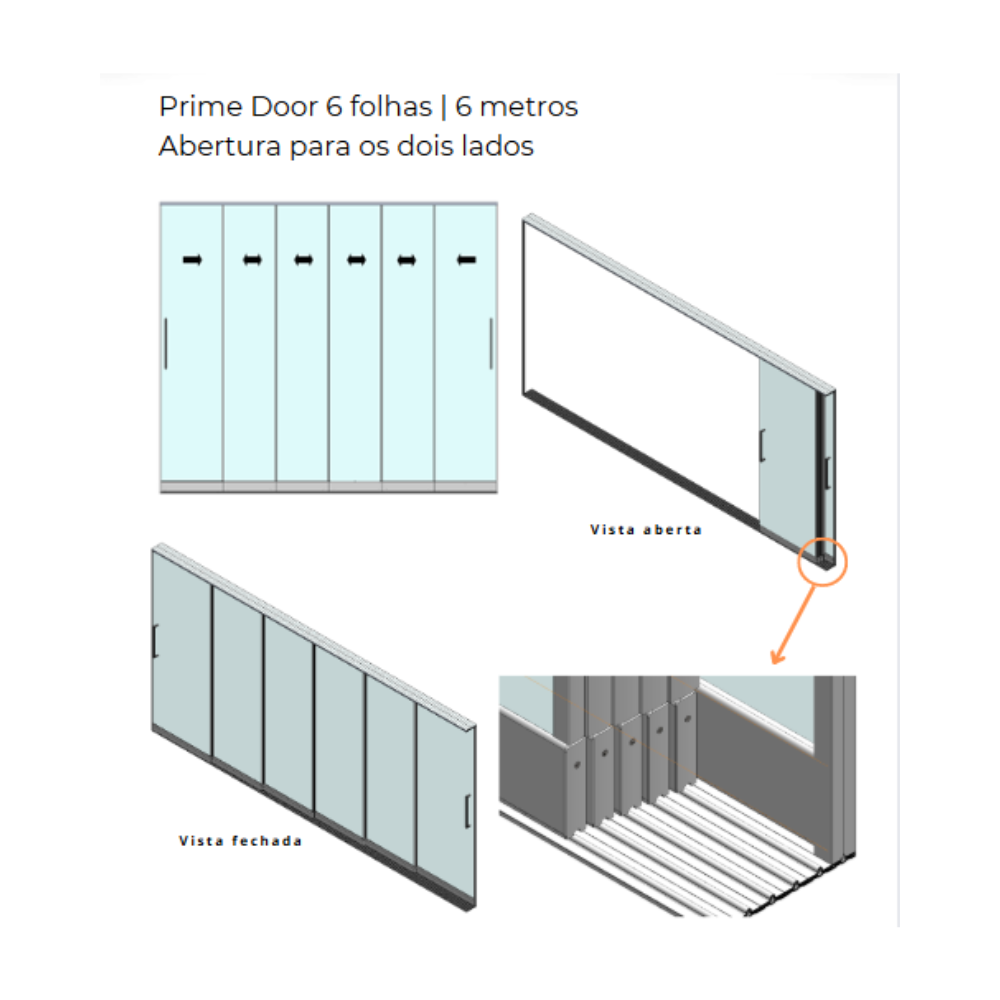 Prime Door 6 folhas | 6 metros
Abertura para os dois lados

Vista aberta

Vista fechada